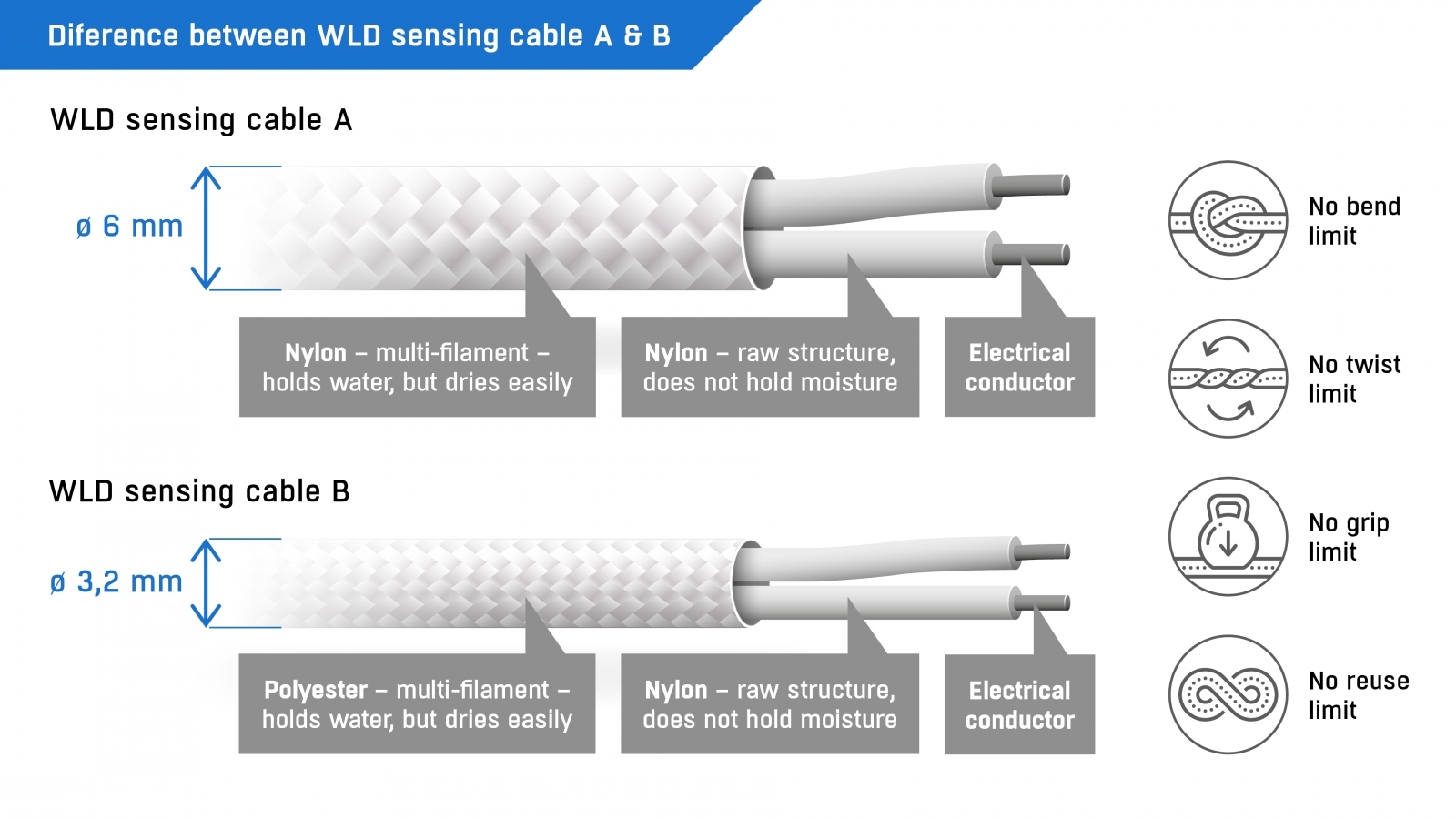 Diference between WLD sensing cable A & B

WLD sensing cable A

ø 6 mm

Nylon – multi-filament – holds water, but dries easily

Nylon – raw structure, does not hold moisture

Electrical conductor

WLD sensing cable B

ø 3,2 mm

Polyester – multi-filament – holds water, but dries easily

Nylon – raw structure, does not hold moisture

Electrical conductor

No bend limit

No twist limit

No grip limit

No reuse limit