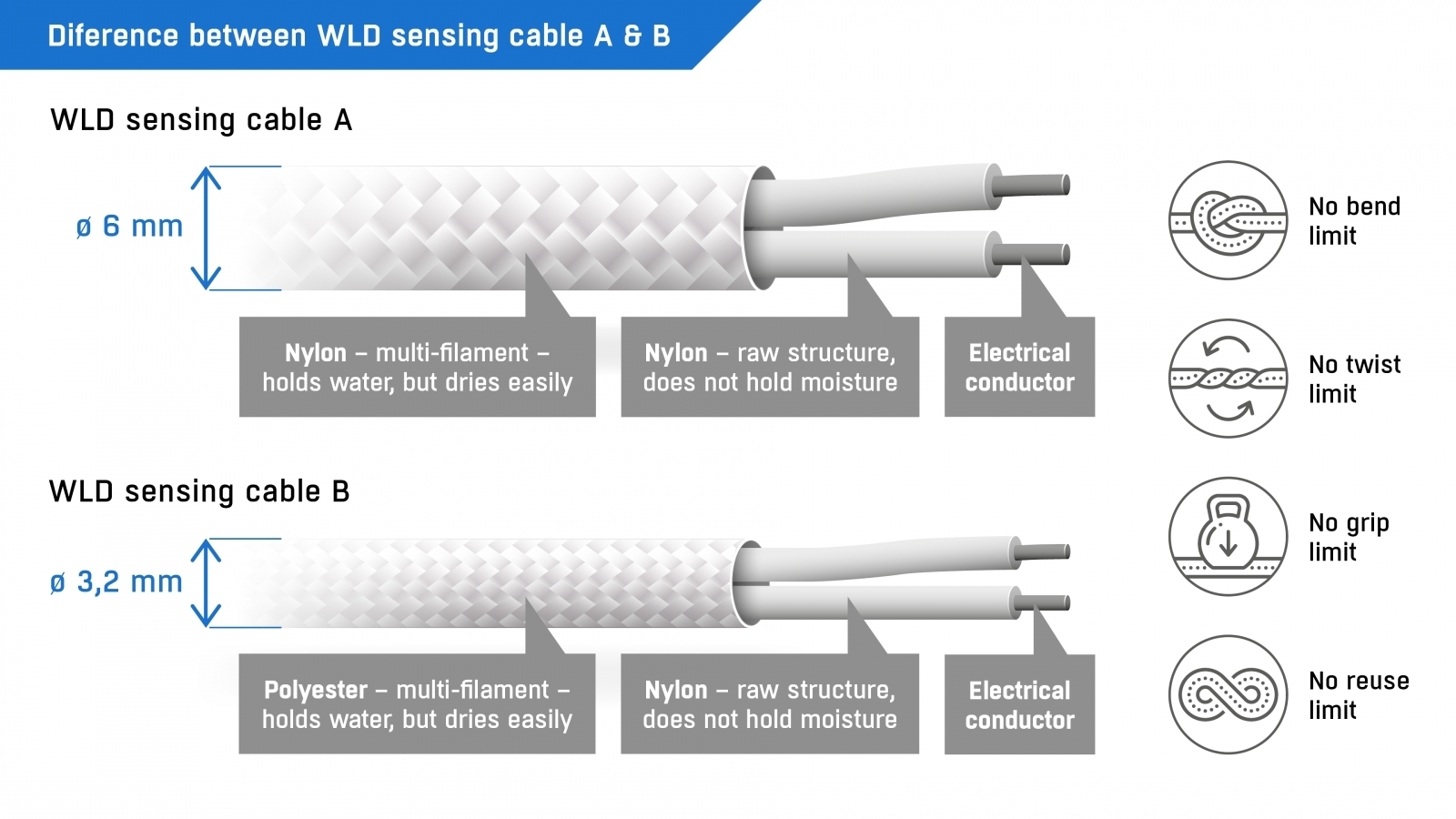 Diference between WLD sensing cable A & B

WLD sensing cable A

ø 6 mm

Nylon – multi-filament – holds water, but dries easily

Nylon – raw structure, does not hold moisture

Electrical conductor

WLD sensing cable B

ø 3,2 mm

Polyester – multi-filament – holds water, but dries easily

Nylon – raw structure, does not hold moisture

Electrical conductor

No bend limit

No twist limit

No grip limit

No reuse limit